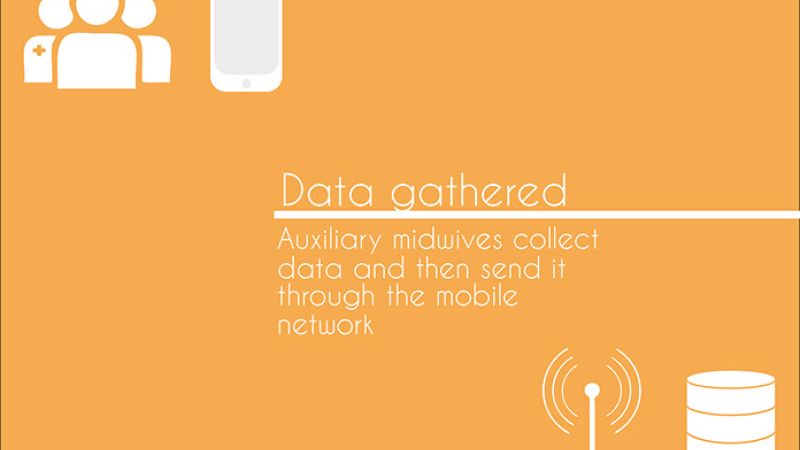 Data gathered

Auxiliary midwives collect data and then send it through the mobile network